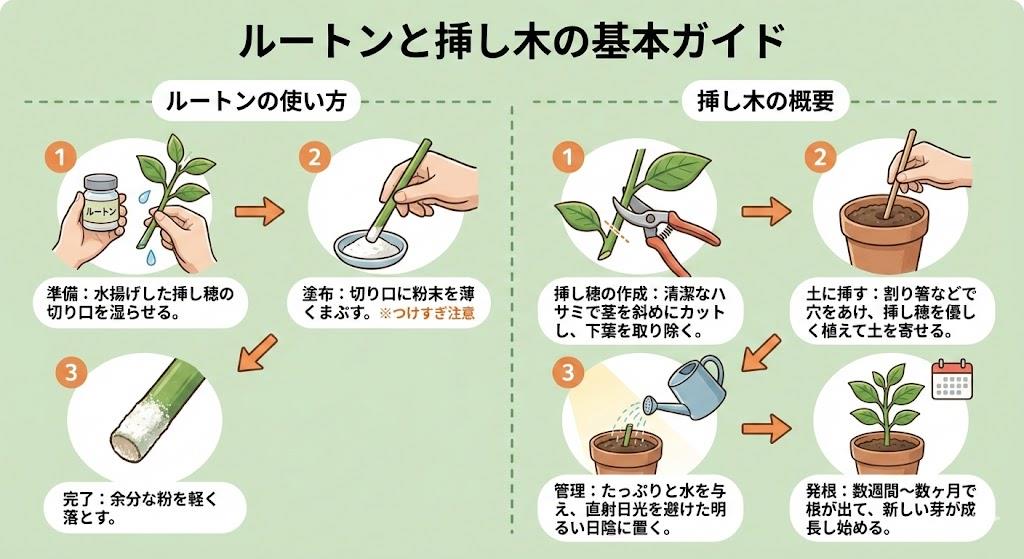 ルートンと挿し木の基本ガイド

ルートンの使い方

1

ルートン

準備：水揚げした挿し穂の切り口を湿らせる。

2

塗布：切り口に粉末を薄くまぶす。※つけすぎ注意

3

完了：余分な粉を軽く落とす。

挿し木の概要

1

挿し穂の作成：清潔なハサミで茎を斜めにカットし、下葉を取り除く。

2

土に挿す：割り箸などで穴をあけ、挿し穂を優しく植えて土を寄せる。

3

管理：たっぷりと水を与え、直射日光を避けた明るい日陰に置く。

発根：数週間〜数ヶ月で根が出て、新しい芽が成長し始める。