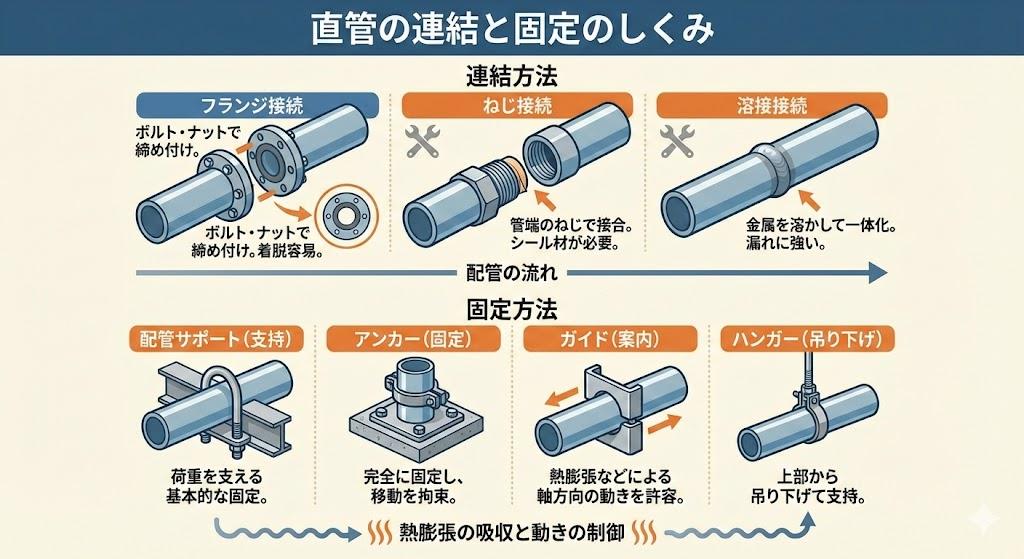 直管の連結と固定のしくみ

連結方法

フランジ接続

ボルト・ナットで締め付け。

ボルト・ナットで締め付け。着脱容易。

ねじ接続

管端のねじで接合。シール材が必要。

溶接接続

金属を溶かして一体化。漏れに強い。

配管の流れ

固定方法

配管サポート（支持）

荷重を支える基本的な固定。

アンカー（固定）

完全に固定し、移動を拘束。

ガイド（案内）

熱膨張などによる軸方向の動きを許容。

ハンガー（吊り下げ）

上部から吊り下げて支持。

熱膨張の吸収と動きの制御