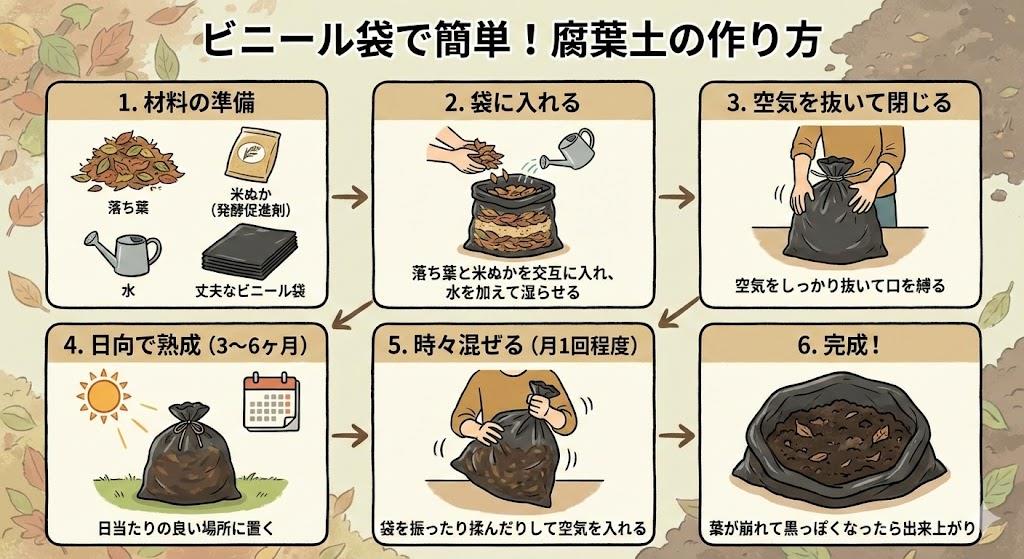 ビニール袋で簡単！腐葉土の作り方

1. 材料の準備

落ち葉

米ぬか
（発酵促進剤）

水

丈夫なビニール袋

2. 袋に入れる

落ち葉と米ぬかを交互に入れ、水を加えて湿らせる

3. 空気を抜いて閉じる

空気をしっかり抜いて口を縛る

4. 日向で熟成（3〜6ヶ月）

日当たりの良い場所に置く

5. 時々混ぜる（月1回程度）

袋を振ったり揉んだりして空気を入れる

6. 完成！

葉が崩れて黒っぽくなったら出来上がり